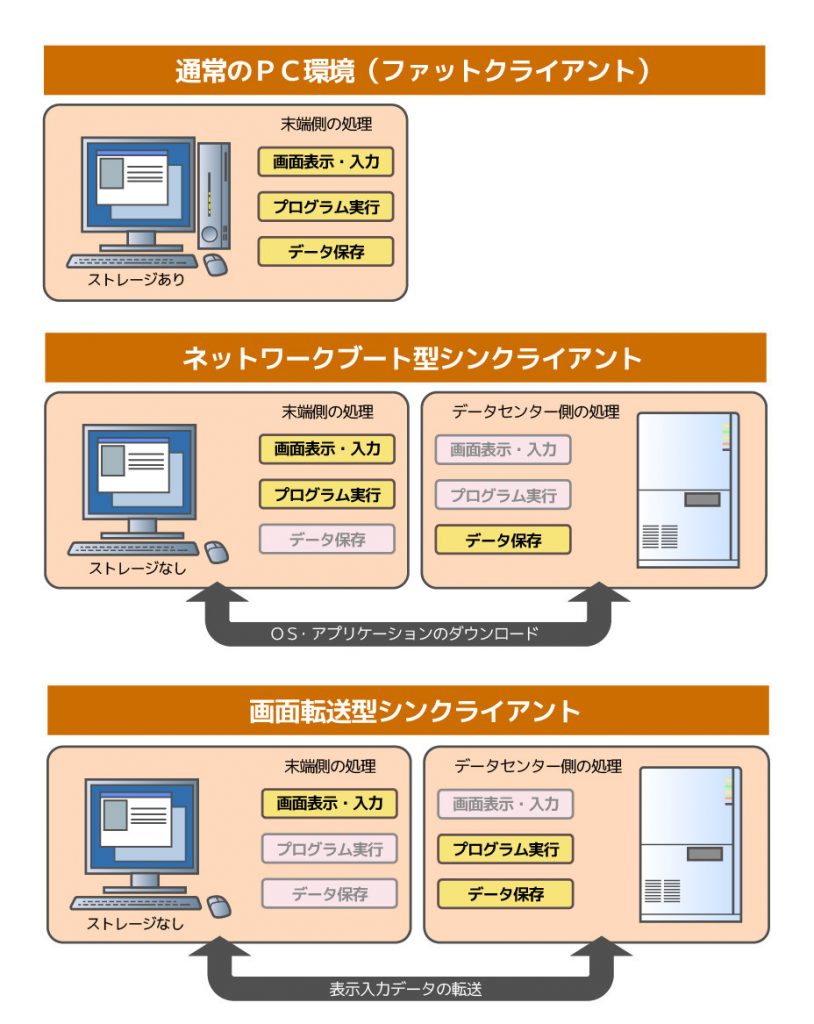 通常のＰＣ環境（ファットクライアント）

末端側の処理

画面表示・入力

プログラム実行

データ保存

ストレージあり

ネットワークブート型シンクライアント

末端側の処理

画面表示・入力

プログラム実行

データ保存

ストレージなし

データセンター側の処理

画面表示・入力

プログラム実行

データ保存

OS・アプリケーションのダウンロード

画面転送型シンクライアント

末端側の処理

画面表示・入力

プログラム実行

データ保存

ストレージなし

データセンター側の処理

画面表示・入力

プログラム実行

データ保存

表示入力データの転送